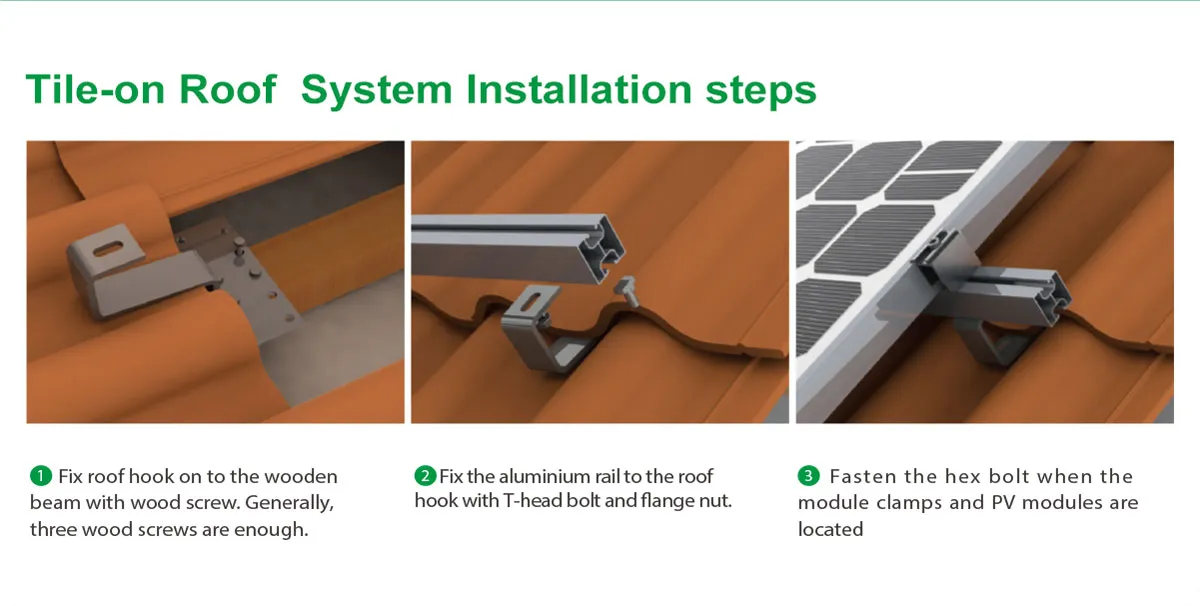 Tile-on Roof System Installation steps

1 Fix roof hook on to the wooden beam with wood screw. Generally, three wood screws are enough.

2 Fix the aluminium rail to the roof hook with T-head bolt and flange nut.

3 Fasten the hex bolt when the module clamps and PV modules are located